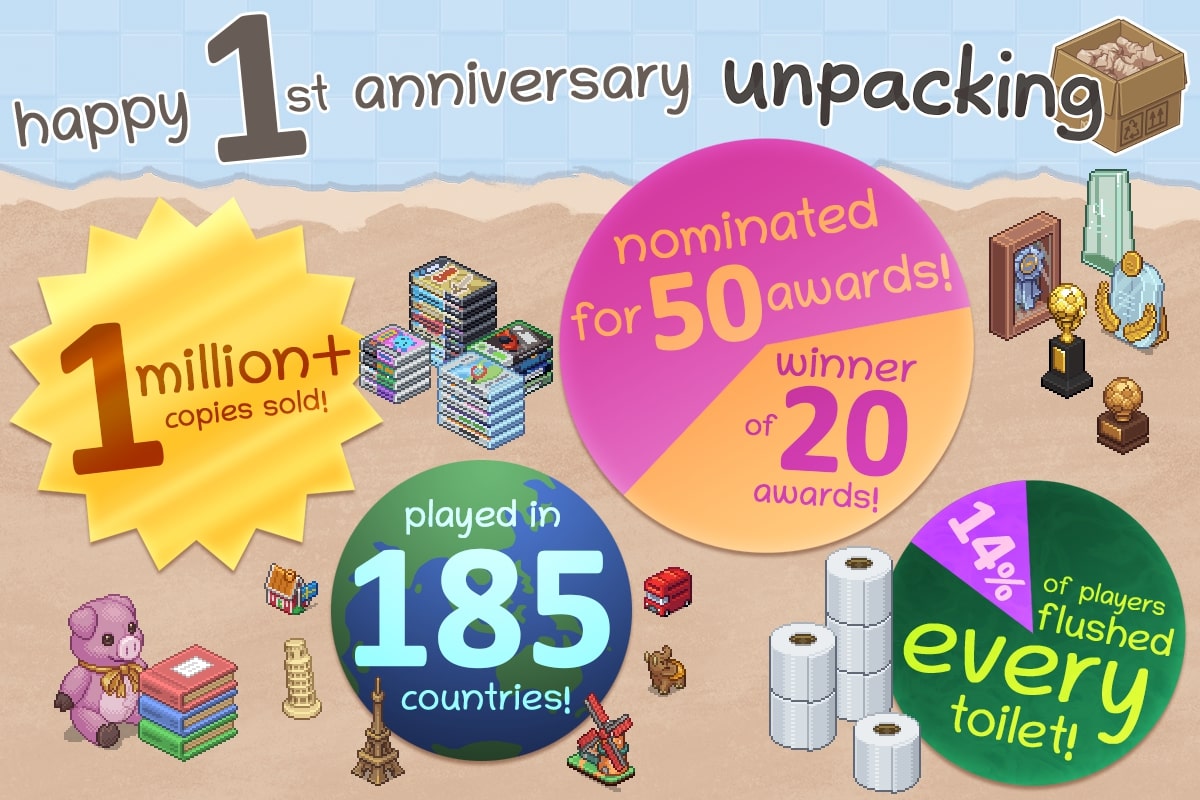 happy 1st anniversary unpacking

1 million+ copies sold!

nominated for 50 awards!

winner of 20 awards!

played in 185 countries!

14% of players flushed every toilet!