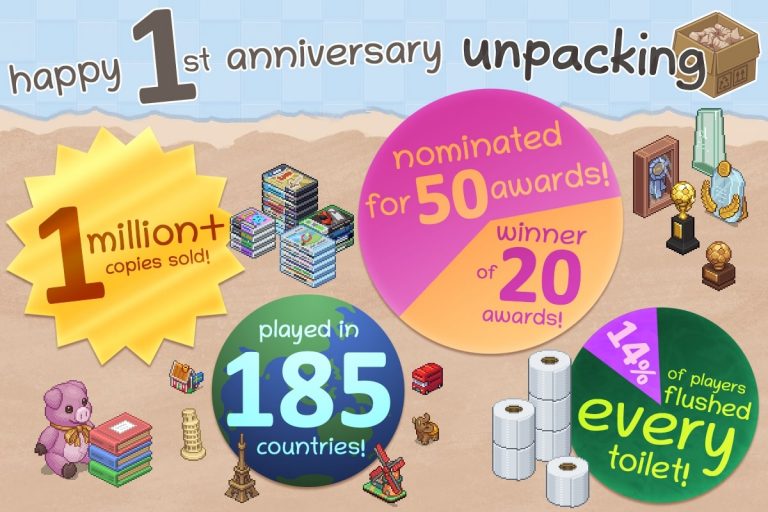 happy 1st anniversary unpacking

1 million+ copies sold!

nominated for 50 awards!

winner of 20 awards!

played in 185 countries!

14% of players flushed every toilet!