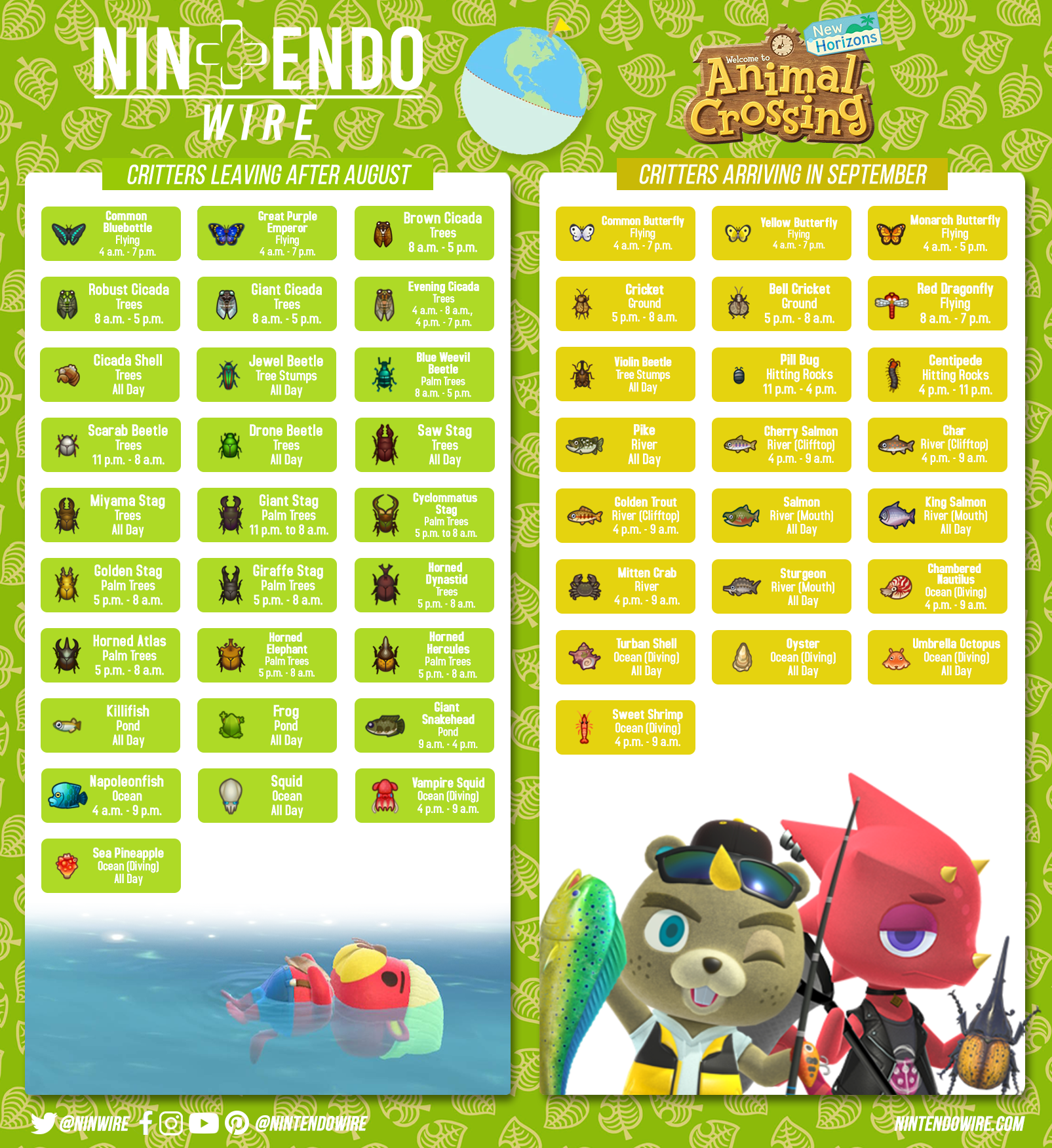 NINTENDO WIRE

Welcome to Animal Crossing New Horizons

CRITTERS LEAVING AFTER AUGUST

Common Bluebottle
Flying
4 a.m. - 7 p.m.

Great Purple Emperor
Flying
4 a.m. - 7 p.m.

Brown Cicada
Trees
8 a.m. - 5 p.m.

Robust Cicada
Trees
8 a.m. - 5 p.m.

Giant Cicada
Trees
8 a.m. - 5 p.m.

Evening Cicada
Trees
4 a.m. - 8 a.m., 4 p.m. - 7 p.m.

Cicada Shell
Trees
All Day

Jewel Beetle
Tree Stumps
All Day

Blue Weevil Beetle
Palm Trees
8 a.m. - 5 p.m.

Scarab Beetle
Trees
11 p.m. - 8 a.m.

Drone Beetle
Trees
All Day

Saw Stag
Trees
All Day

Miyama Stag
Trees
All Day

Giant Stag
Palm Trees
11 p.m. to 8 a.m.

Cyclommatus Stag
Palm Trees
5 p.m. to 8 a.m.

Golden Stag
Palm Trees
5 p.m. - 8 a.m.

Giraffe Stag
Palm Trees
5 p.m. - 8 a.m.

Horned Dynastid
Trees
5 p.m. - 8 a.m.

Horned Atlas
Palm Trees
5 p.m. - 8 a.m.

Horned Elephant
Palm Trees
5 p.m. - 8 a.m.

Horned Hercules
Palm Trees
5 p.m. - 8 a.m.

Killifish
Pond
All Day

Frog
Pond
All Day

Giant Snakehead
Pond
9 a.m. - 4 p.m.

Napoleonfish
Ocean
4 a.m. - 9 p.m.

Squid
Ocean
All Day

Vampire Squid
Ocean (Diving)
4 p.m. - 9 a.m.

Sea Pineapple
Ocean (Diving)
All Day

CRITTERS ARRIVING IN SEPTEMBER

Common Butterfly
Flying
4 a.m. - 7 p.m.

Yellow Butterfly
Flying
4 a.m. - 7 p.m.

Monarch Butterfly
Flying
4 a.m. - 5 p.m.

Cricket
Ground
5 p.m. - 8 a.m.

Bell Cricket
Ground
5 p.m. - 8 a.m.

Red Dragonfly
Flying
8 a.m. - 7 p.m.

Violin Beetle
Tree Stumps
All Day

Pill Bug
Hitting Rocks
11 p.m. - 4 p.m.

Centipede
Hitting Rocks
4 p.m. - 11 p.m.

Pike
River
All Day

Cherry Salmon
River (Clifftop)
4 p.m. - 9 a.m.

Char
River (Clifftop)
4 p.m. - 9 a.m.

Golden Trout
River (Clifftop)
4 p.m. - 9 a.m.

Salmon
River (Mouth)
All Day

King Salmon
River (Mouth)
All Day

Mitten Crab
River
4 p.m. - 9 a.m.

Sturgeon
River (Mouth)
All Day

Chambered Nautilus
Ocean (Diving)
4 p.m. - 9 a.m.

Turban Shell
Ocean (Diving)
All Day

Oyster
Ocean (Diving)
All Day

Umbrella Octopus
Ocean (Diving)
All Day

Sweet Shrimp
Ocean (Diving)
4 p.m. - 9 a.m.

@NINWIRE @NINTENDOWIRE NINTENDOWIRE.COM