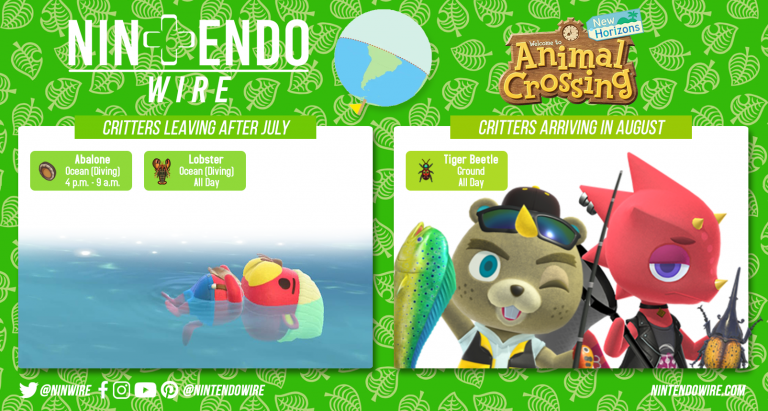 NINTENDO WIRE

Welcome to Animal Crossing New Horizons

CRITTERS LEAVING AFTER JULY

Abalone
Ocean (Diving)
4 p.m. - 9 a.m.

Lobster
Ocean (Diving)
All Day

CRITTERS ARRIVING IN AUGUST

Tiger Beetle
Ground
All Day

@NINWIRE @NINTENDOWIRE

NINTENDOWIRE.COM