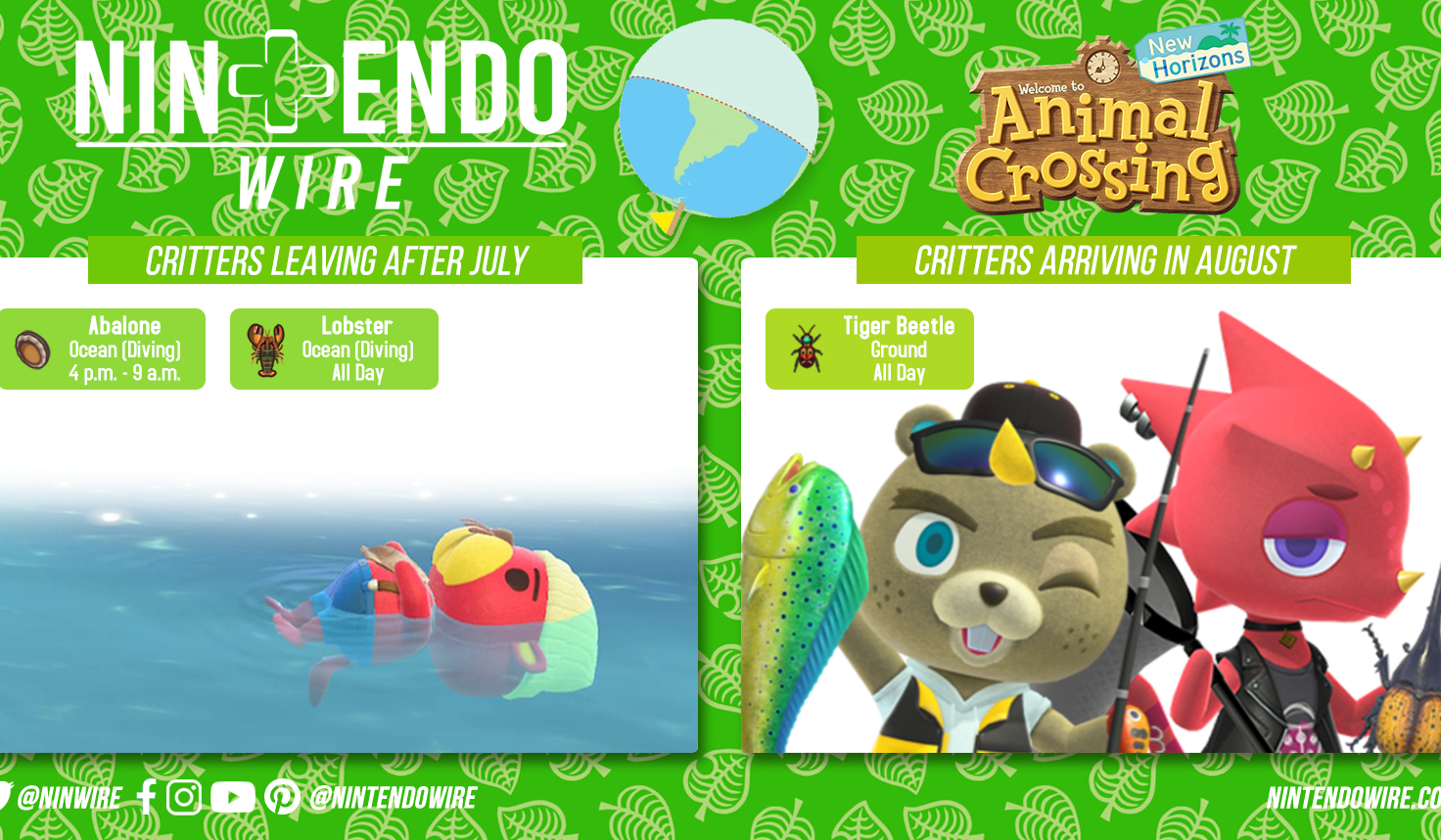 NINTENDO WIRE

Welcome to Animal Crossing New Horizons

CRITTERS LEAVING AFTER JULY

Abalone
Ocean (Diving)
4 p.m. - 9 a.m.

Lobster
Ocean (Diving)
All Day

CRITTERS ARRIVING IN AUGUST

Tiger Beetle
Ground
All Day

@NINWIRE @NINTENDOWIRE

NINTENDOWIRE.CO