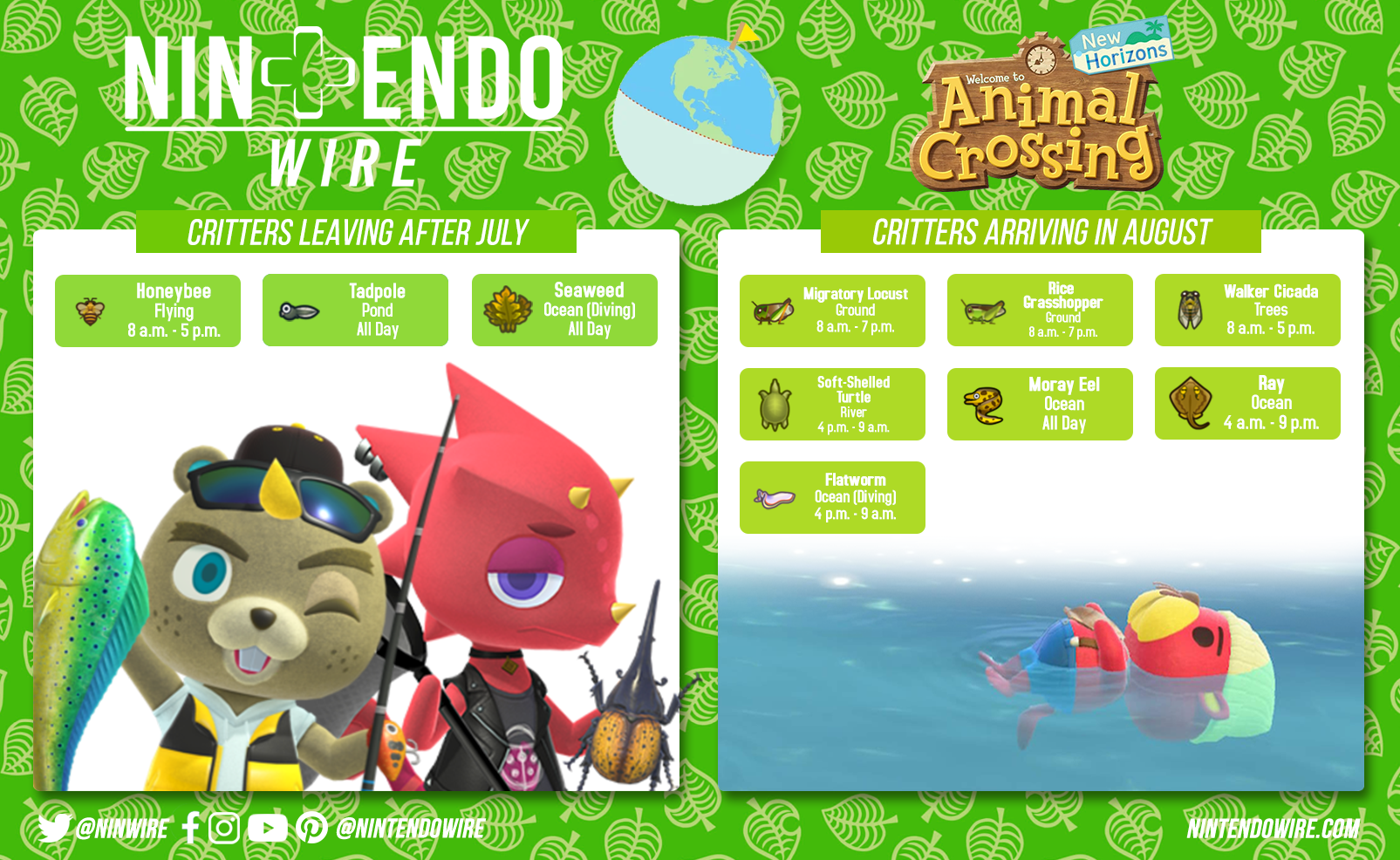 NINTENDO WIRE

Welcome to Animal Crossing New Horizons

CRITTERS LEAVING AFTER JULY

Honeybee
Flying
8 a.m. - 5 p.m.

Tadpole
Pond
All Day

Seaweed
Ocean (Diving)
All Day

CRITTERS ARRIVING IN AUGUST

Migratory Locust
Ground
8 a.m. - 7 p.m.

Rice Grasshopper
Ground
8 a.m. - 7 p.m.

Walker Cicada
Trees
8 a.m. - 5 p.m.

Soft-Shelled Turtle
River
4 p.m. - 9 a.m.

Moray Eel
Ocean
All Day

Ray
Ocean
4 a.m. - 9 p.m.

Flatworm
Ocean (Diving)
4 p.m. - 9 a.m.

@NINWIRE @NINTENDOWIRE

NINTENDOWIRE.COM