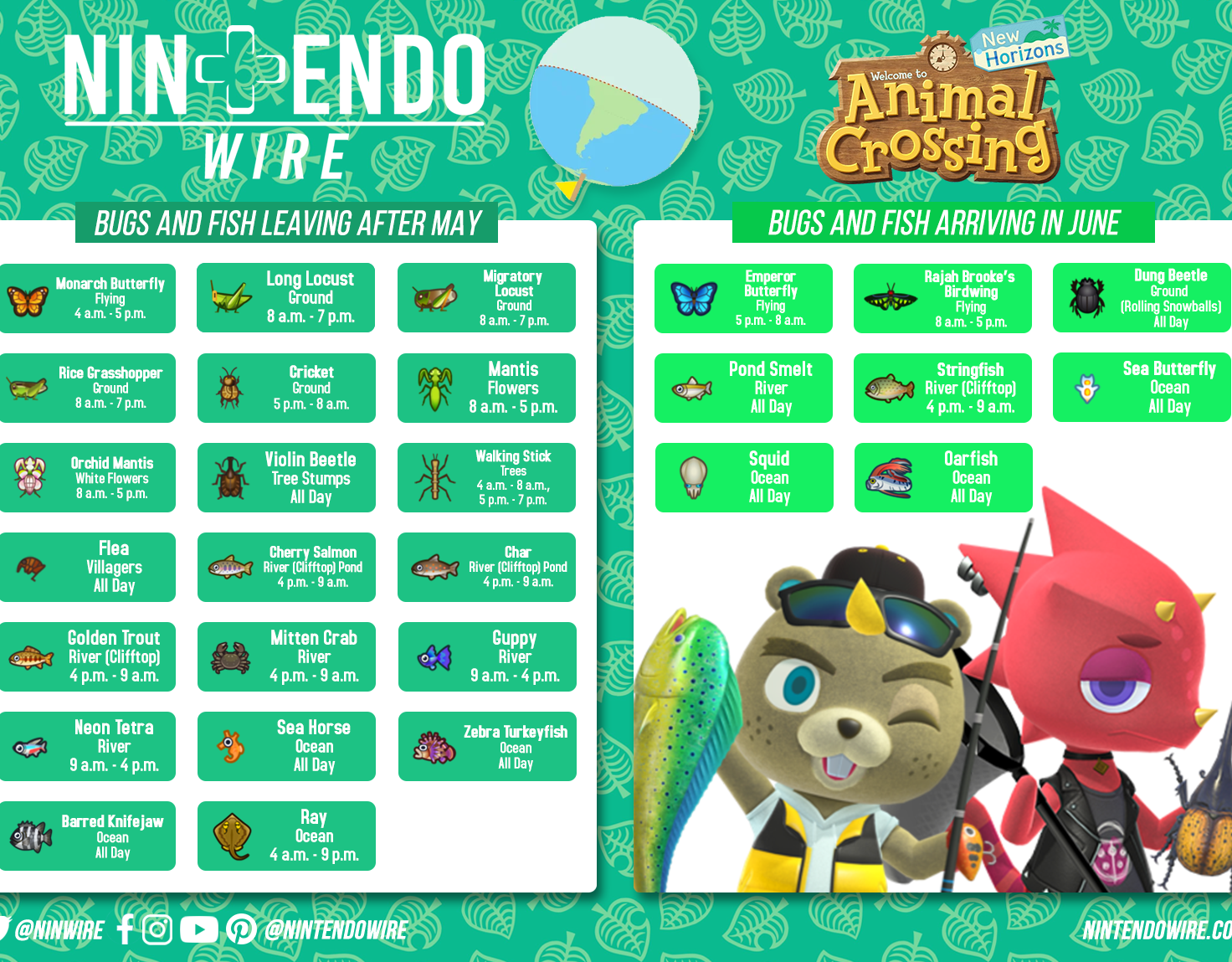 NINTENDO WIRE

Welcome to Animal Crossing New Horizons

BUGS AND FISH LEAVING AFTER MAY

Monarch Butterfly
Flying
4 a.m. - 5 p.m.

Long Locust
Ground
8 a.m. - 7 p.m.

Migratory Locust
Ground
8 a.m. - 7 p.m.

Rice Grasshopper
Ground
8 a.m. - 7 p.m.

Cricket
Ground
5 p.m. - 8 a.m.

Mantis
Flowers
8 a.m. - 5 p.m.

Orchid Mantis
White Flowers
8 a.m. - 5 p.m.

Violin Beetle
Tree Stumps
All Day

Walking Stick
Trees
4 a.m. - 8 a.m., 5 p.m. - 7 p.m.

Flea
Villagers
All Day

Cherry Salmon
River (Clifftop) Pond
4 p.m. - 9 a.m.

Char
River (Clifftop) Pond
4 p.m. - 9 a.m.

Golden Trout
River (Clifftop)
4 p.m. - 9 a.m.

Mitten Crab
River
4 p.m. - 9 a.m.

Guppy
River
9 a.m. - 4 p.m.

Neon Tetra
River
9 a.m. - 4 p.m.

Sea Horse
Ocean
All Day

Zebra Turkeyfish
Ocean
All Day

Barred Knifejaw
Ocean
All Day

Ray
Ocean
4 a.m. - 9 p.m.

BUGS AND FISH ARRIVING IN JUNE

Emperor Butterfly
Flying
5 p.m. - 8 a.m.

Rajah Brooke's Birdwing
Flying
8 a.m. - 5 p.m.

Dung Beetle
Ground
(Rolling Snowballs)
All Day

Pond Smelt
River
All Day

Stringfish
River (Clifftop)
4 p.m. - 9 a.m.

Sea Butterfly
Ocean
All Day

Squid
Ocean
All Day

Oarfish
Ocean
All Day

@NINWIRE @NINTENDOWIRE NINTENDOWIRE.CO