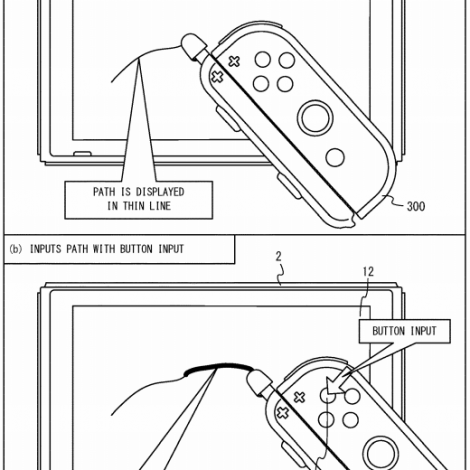 PATH IS DISPLAYED IN THIN LINE

300

(b) INPUTS PATH WITH BUTTON INPUT

2

12

BUTTON INPUT