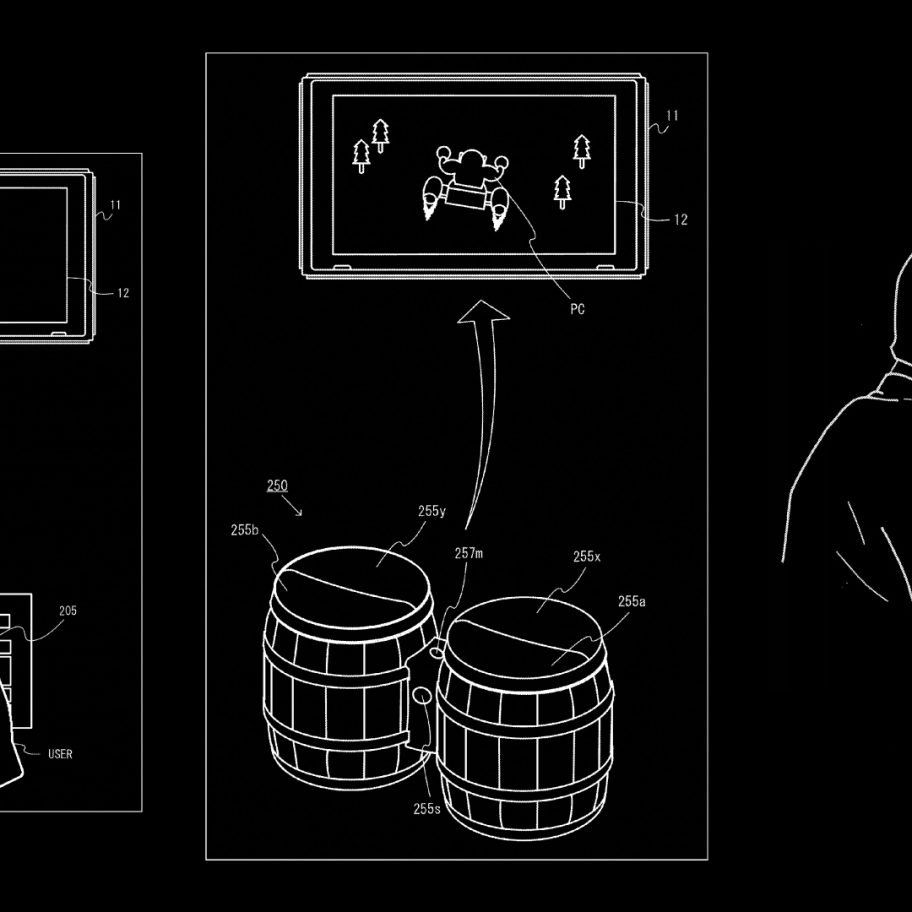 11
12
205
USER
11
12
PC
250
255b
255y
257m
255x
255a
255s