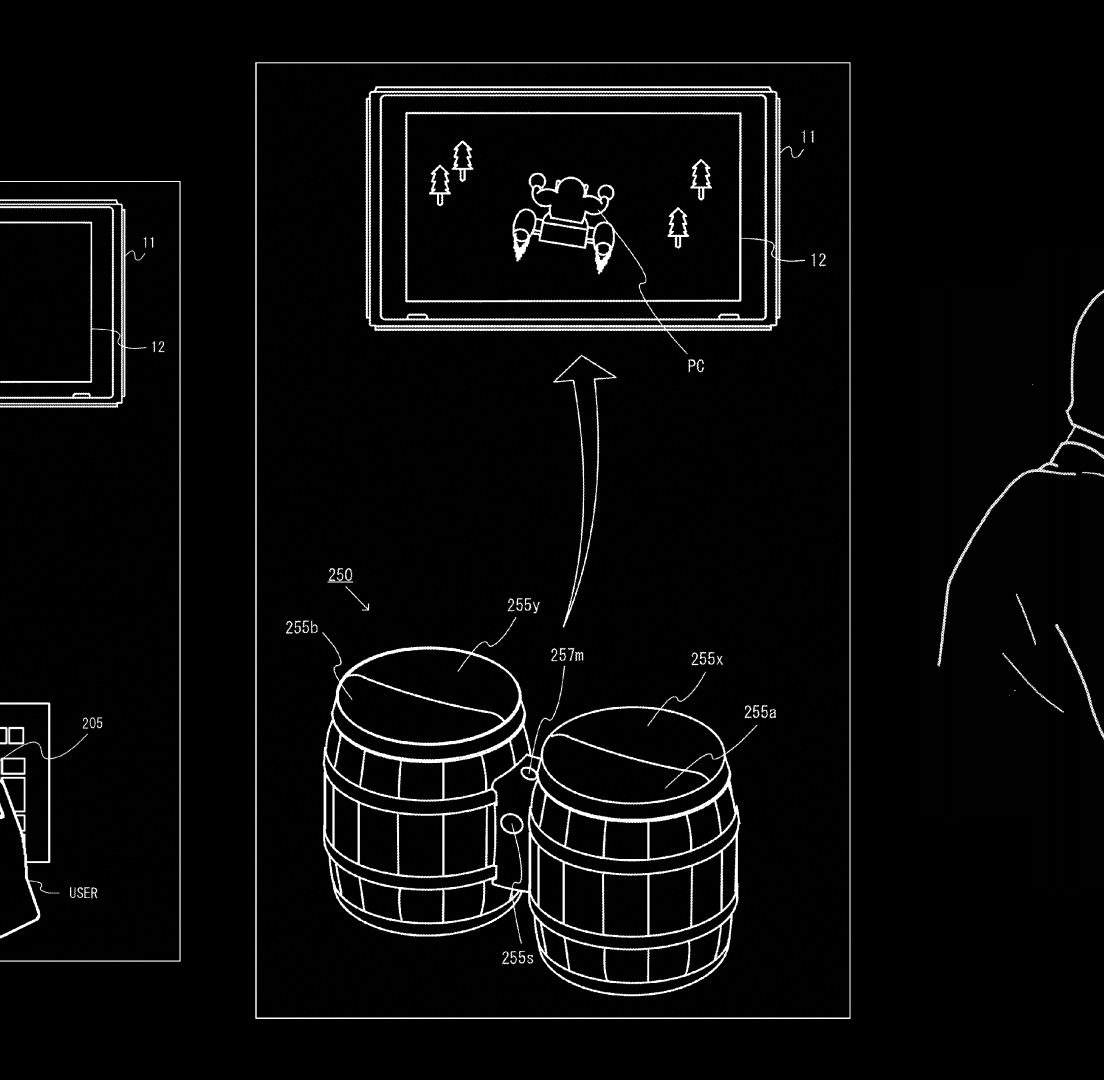 11

12

205

USER

11

12

PC

250

255b

255y

257m

255x

255a

255s